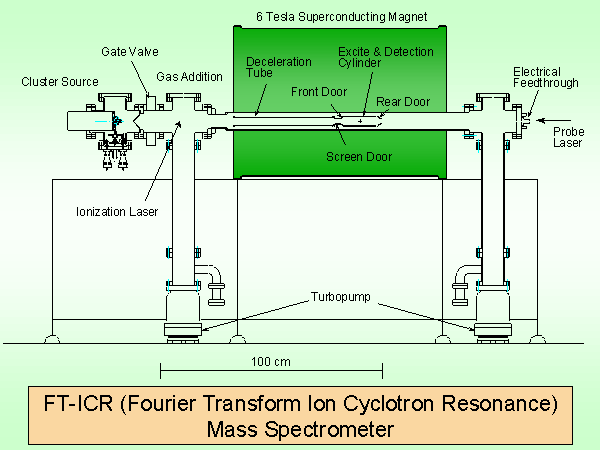 6 Tesla Superconducting Magnet

Gate Valve

Cluster Source

Gas Addition

Deceleration Tube

Excite & Detection Cylinder

Front Door

Rear Door

Electrical Feedthrough

Probe Laser

Screen Door

Ionization Laser

Turbopump

100 cm

FT-ICR (Fourier Transform Ion Cyclotron Resonance) Mass Spectrometer